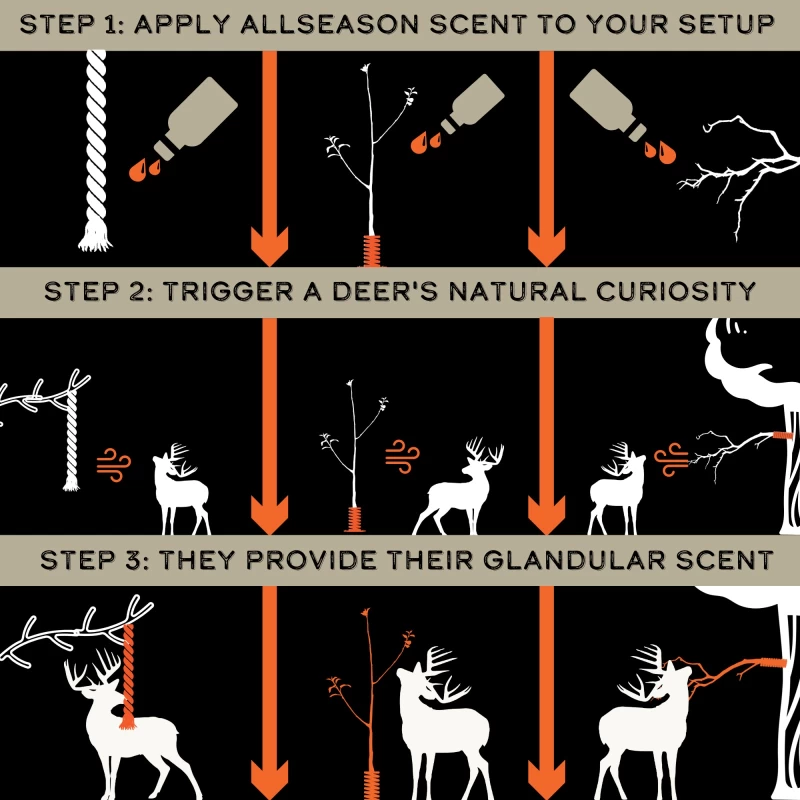 STEP 1: APPLY ALLSEASON SCENT TO YOUR SETUP

STEP 2: TRIGGER A DEER'S NATURAL CURIOSITY

STEP 3: THEY PROVIDE THEIR GLANDULAR SCENT