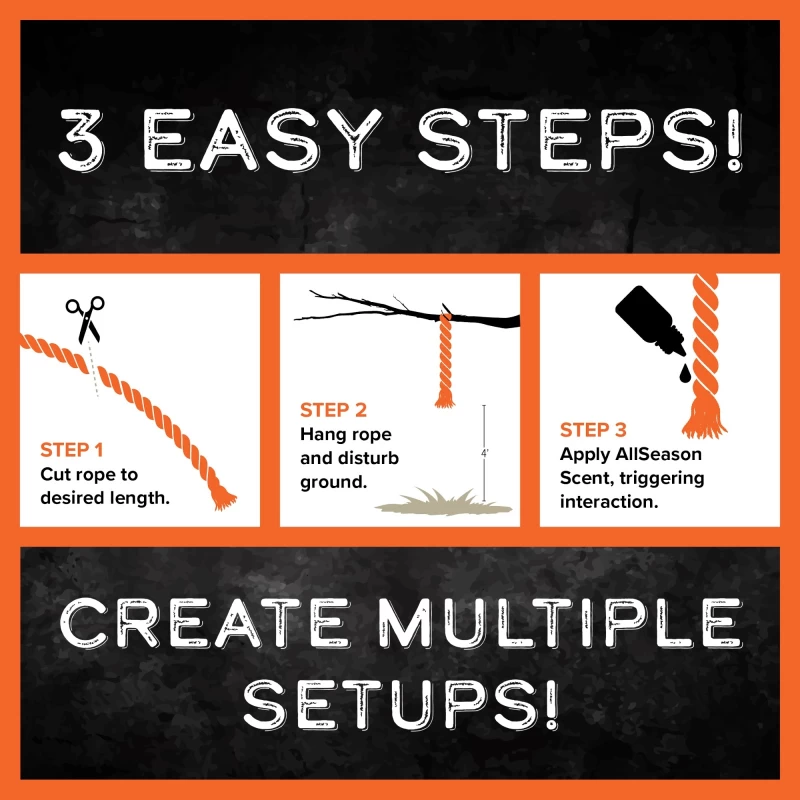 3 EASY STEPS!

STEP 1
Cut rope to desired length.

STEP 2
Hang rope and disturb ground.

4'

STEP 3
Apply AllSeason Scent, triggering interaction.

CREATE MULTIPLE SETUPS!