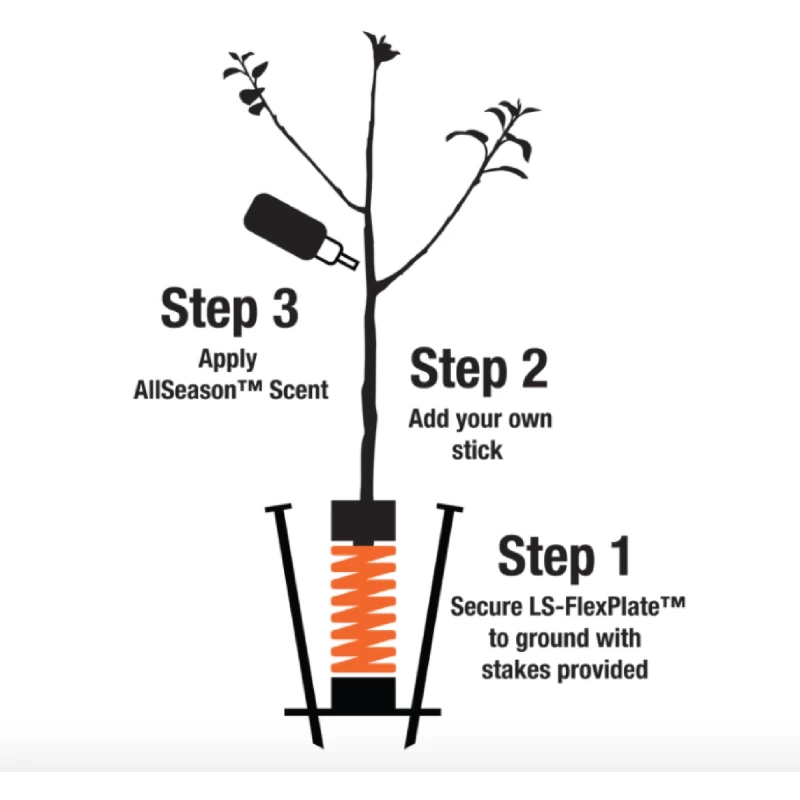 Step 3
Apply AllSeason™ Scent

Step 2
Add your own stick

Step 1
Secure LS-FlexPlate™ to ground with stakes provided