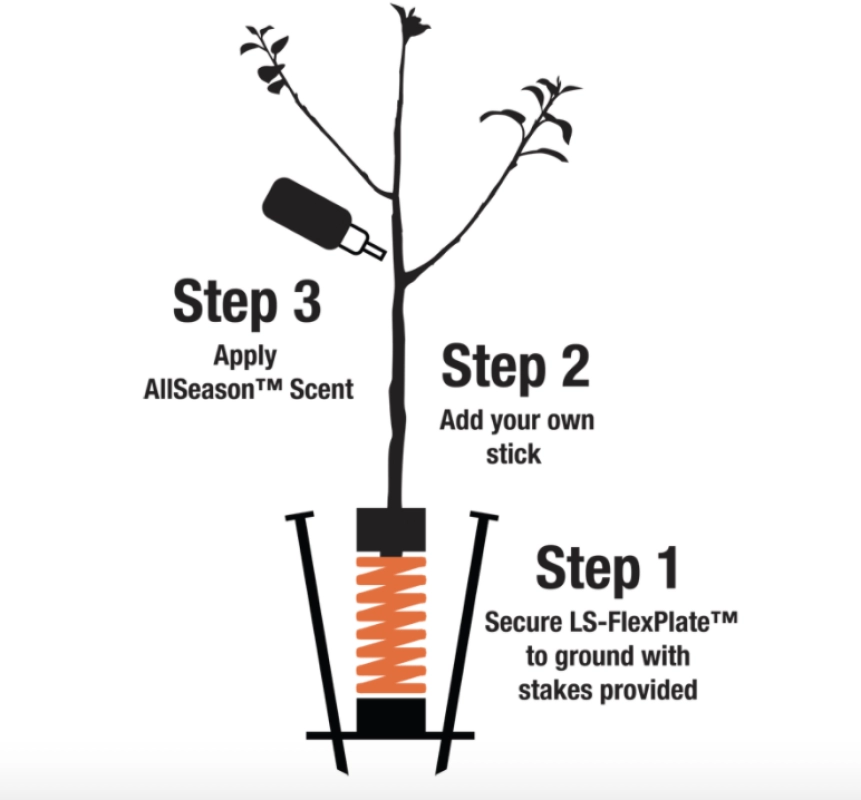 Step 3
Apply AllSeason™ Scent

Step 2
Add your own stick

Step 1
Secure LS-FlexPlate™ to ground with stakes provided